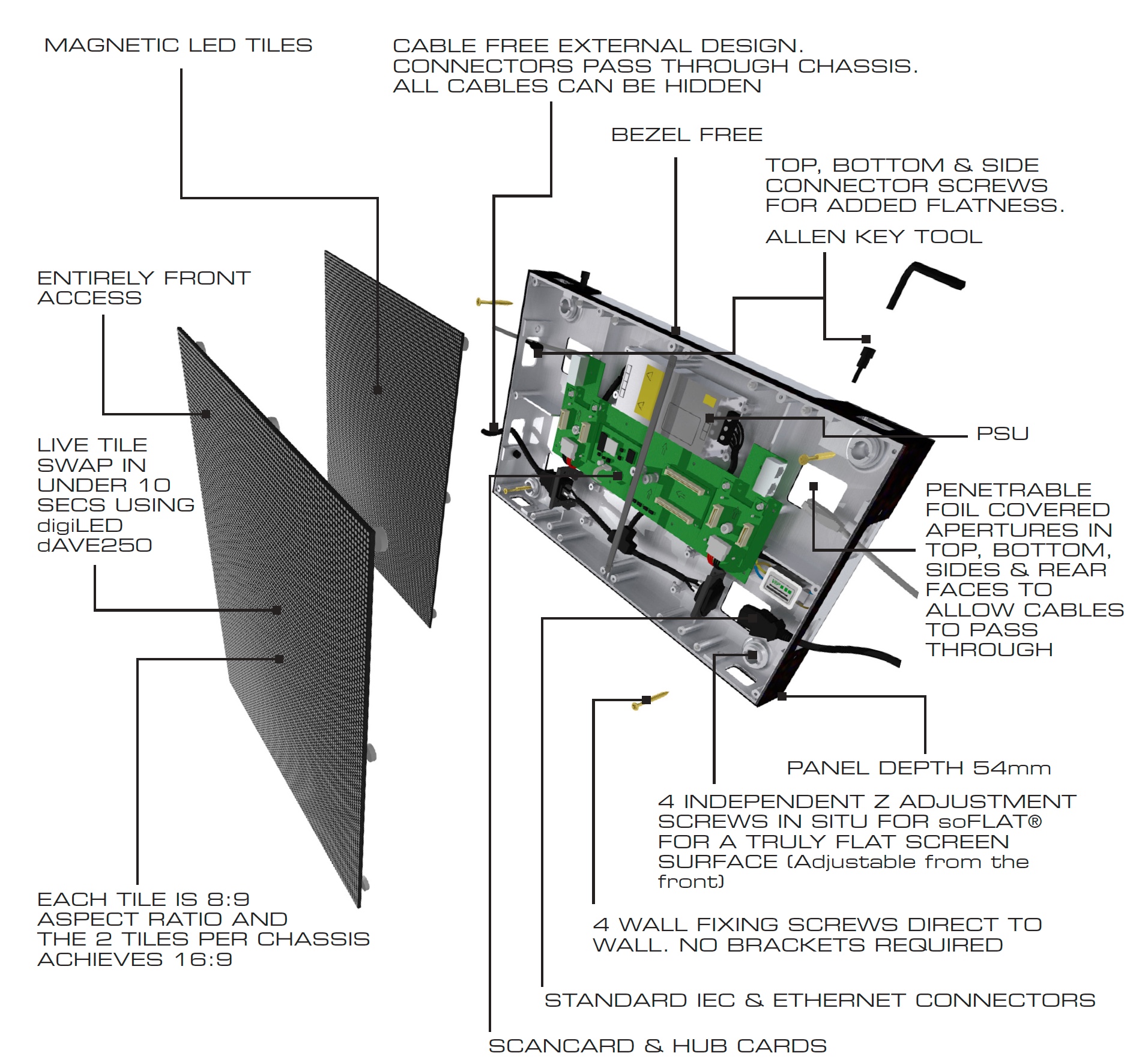 MAGNETIC LED TILES

CABLE FREE EXTERNAL DESIGN. CONNECTORS PASS THROUGH CHASSIS. ALL CABLES CAN BE HIDDEN

BEZEL FREE

TOP, BOTTOM & SIDE CONNECTOR SCREWS FOR ADDED FLATNESS.

ALLEN KEY TOOL

ENTIRELY FRONT ACCESS

LIVE TILE SWAP IN UNDER 10 SECS USING digiLED dAVE250

PSU

PENETRABLE FOIL COVERED APERTURES IN TOP, BOTTOM, SIDES & REAR FACES TO ALLOW CABLES TO PASS THROUGH

PANEL DEPTH 54mm

4 INDEPENDENT Z ADJUSTMENT SCREWS IN SITU FOR soFLAT® FOR A TRULY FLAT SCREEN SURFACE (Adjustable from the front)

EACH TILE IS 8:9 ASPECT RATIO AND THE 2 TILES PER CHASSIS ACHIEVES 16:9

4 WALL FIXING SCREWS DIRECT TO WALL. NO BRACKETS REQUIRED

STANDARD IEC & ETHERNET CONNECTORS

SCANCARD & HUB CARDS